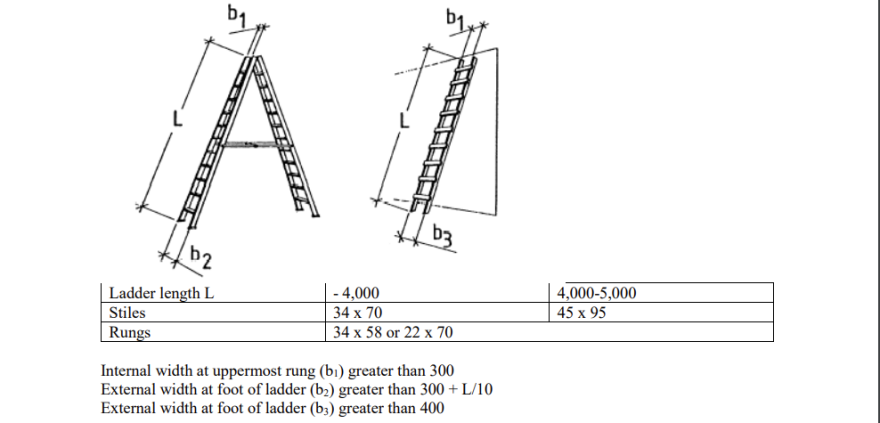 $b_1$

L

$b_2$

$b_1$

L

$b_3$

| Ladder length L | - 4,000 | 4,000-5,000 |
|---|---|---|
| Stiles | 34 x 70 | 45 x 95 |
| Rungs | 34 x 58 or 22 x 70 | |

Internal width at uppermost rung ($b_1$) greater than 300
External width at foot of ladder ($b_2$) greater than 300 + L/10
External width at foot of ladder ($b_3$) greater than 400